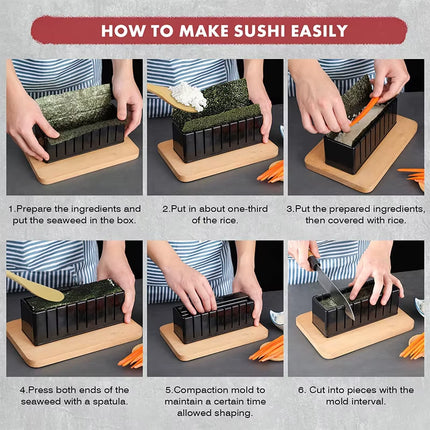 HOW TO MAKE SUSHI EASILY

1.Prepare the ingredients and put the seaweed in the box.

2.Put in about one-third of the rice.

3.Put the prepared ingredients, then covered with rice.

4.Press both ends of the seaweed with a spatula.

5.Compaction mold to maintain a certain time allowed shaping.

6. Cut into pieces with the mold interval.